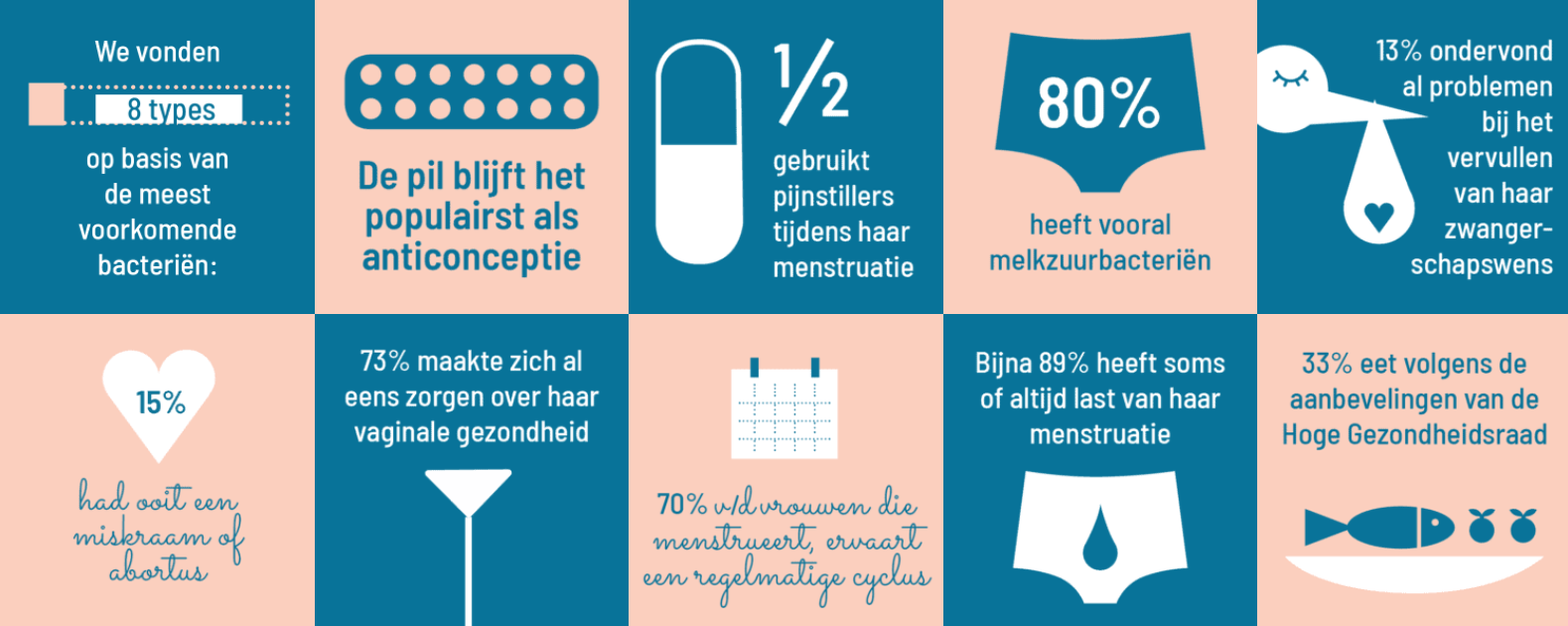 We vonden

8 types

op basis van de meest voorkomende bacteriën:

De pil blijft het populairst als anticonceptie

½

gebruikt pijnstillers tijdens haar menstruatie

80%

heeft vooral melkzuurbacteriën

13% ondervond al problemen bij het vervullen van haar zwangerschapswens

15%

had ooit een miskraam of abortus

73% maakte zich al eens zorgen over haar vaginale gezondheid

70% v/d vrouwen die menstrueert, ervaart een regelmatige cyclus

Bijna 89% heeft soms of altijd last van haar menstruatie

33% eet volgens de aanbevelingen van de Hoge Gezondheidsraad